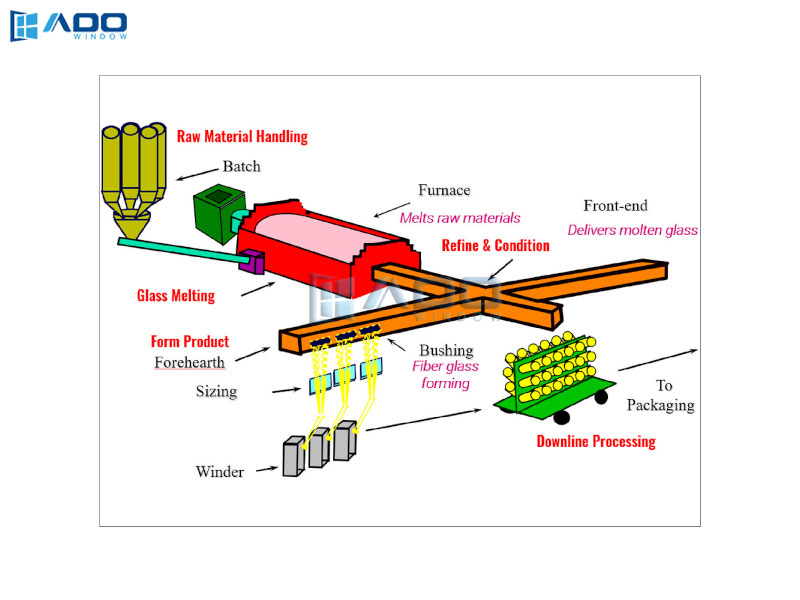 ADO
WINDOW

Raw Material Handling

Batch

Furnace
Melts raw materials

Front-end
Delivers molten glass

Refine & Condition

Glass Melting

ADO
WINDOW

Form Product
Forehearth

Bushing
Fiber glass forming

Sizing

To Packaging

Downline Processing

Winder